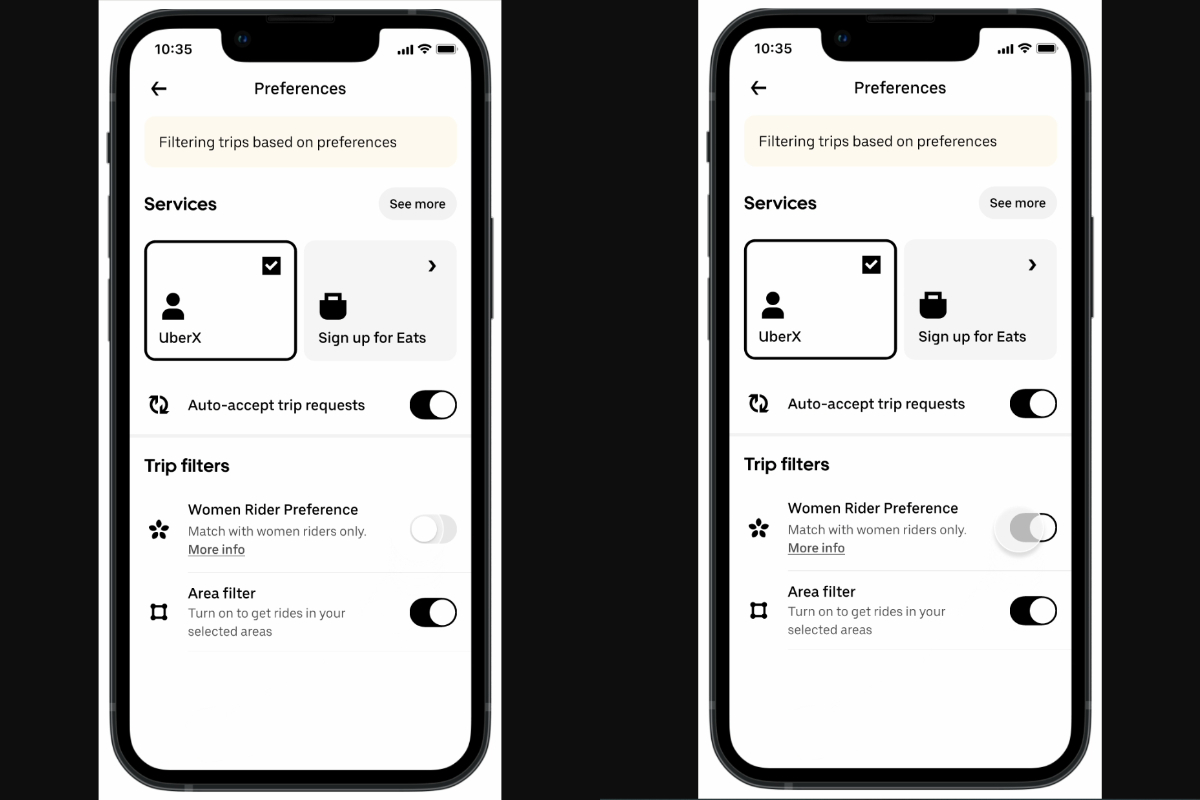 10:35

Preferences

Filtering trips based on preferences

Services

See more

UberX

Sign up for Eats

Auto-accept trip requests

Trip filters

Women Rider Preference
Match with women riders only.
More info

Area filter
Turn on to get rides in your selected areas

10:35

Preferences

Filtering trips based on preferences

Services

See more

UberX

Sign up for Eats

Auto-accept trip requests

Trip filters

Women Rider Preference
Match with women riders only.
More info

Area filter
Turn on to get rides in your selected areas